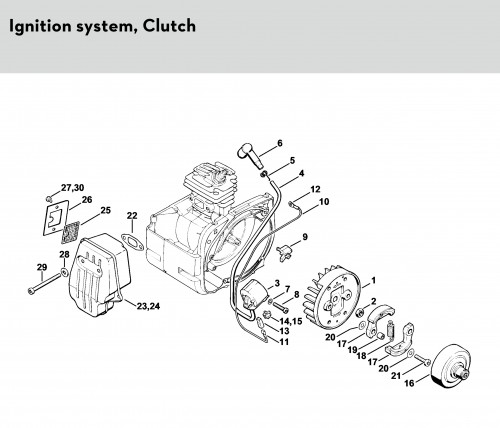 Ignition system, Clutch

6
5
4
12
10
27,30
26
25
22
9
28
29
3
7
8
1
2
23,24
14,15
13
11
20
17
19
18
17
20
21
16